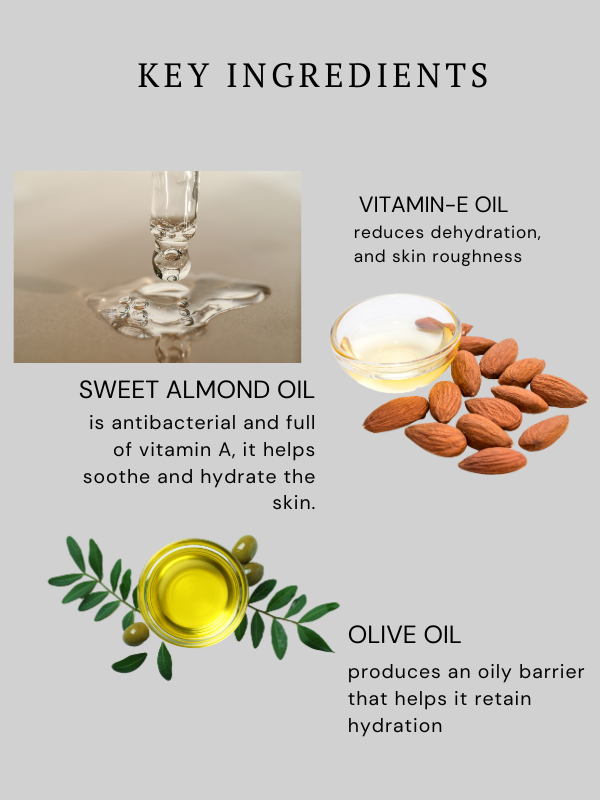 KEY INGREDIENTS

VITAMIN-E OIL
reduces dehydration, and skin roughness

SWEET ALMOND OIL
is antibacterial and full of vitamin A, it helps soothe and hydrate the skin.

OLIVE OIL
produces an oily barrier that helps it retain hydration